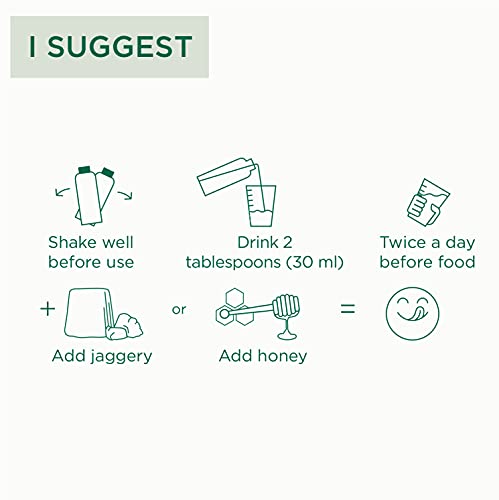 I SUGGEST

Shake well before use

Drink 2 tablespoons (30 ml)

Twice a day before food

+

Add jaggery

or

Add honey

=