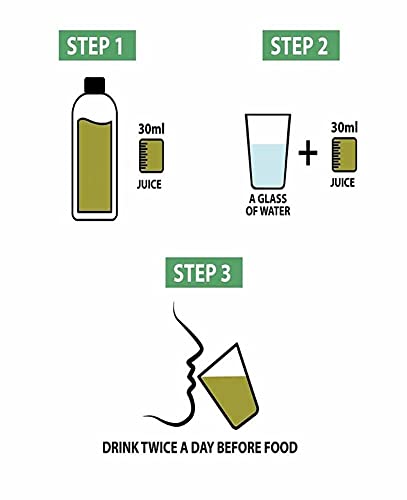 STEP 1

30ml
JUICE

STEP 2

A GLASS OF WATER
+
30ml
JUICE

STEP 3

DRINK TWICE A DAY BEFORE FOOD